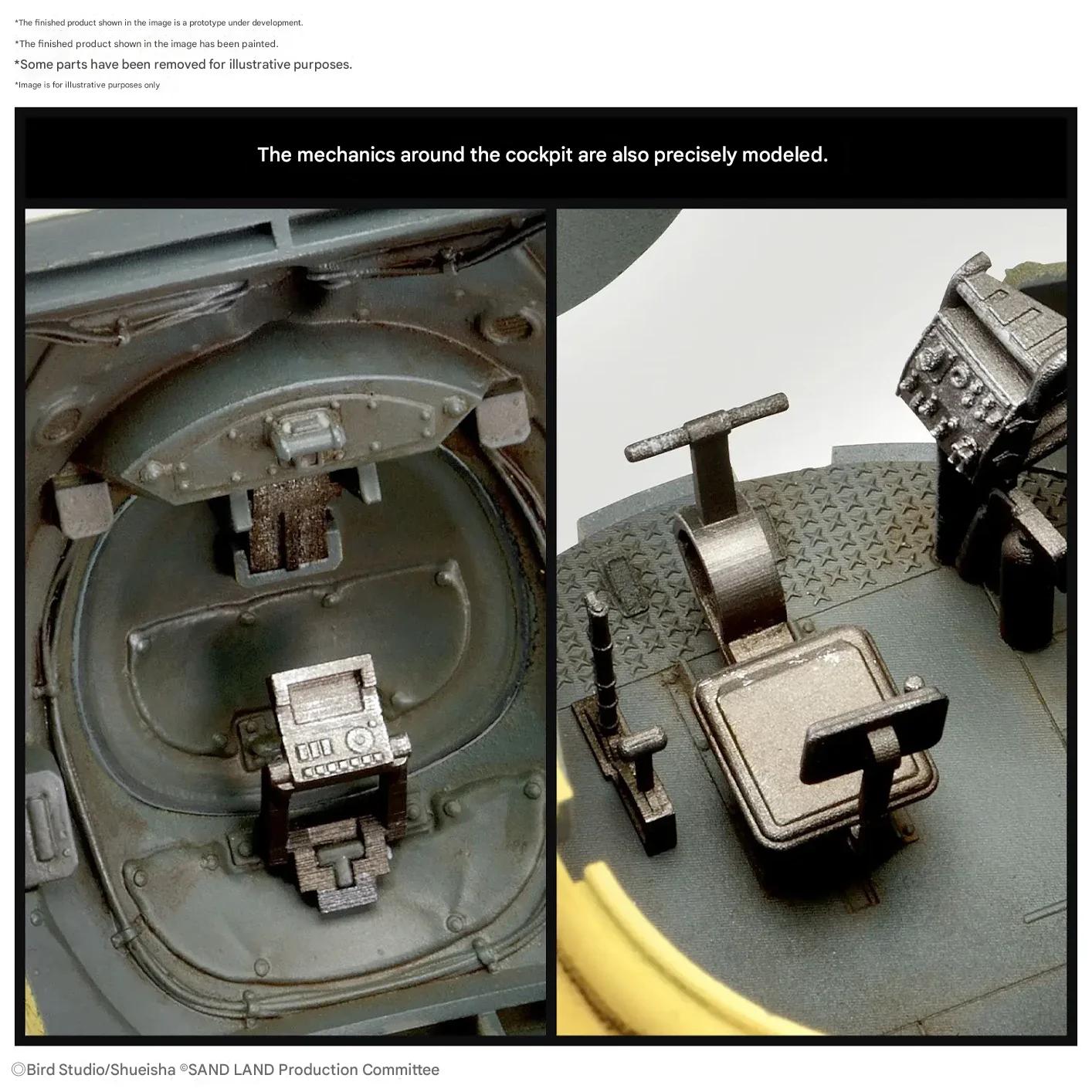 *The finished product shown in the image is a prototype under development.

*The finished product shown in the image has been painted.

*Some parts have been removed for illustrative purposes.

*Image is for illustrative purposes only

The mechanics around the cockpit are also precisely modeled.

©Bird Studio/Shueisha ©SAND LAND Production Committee