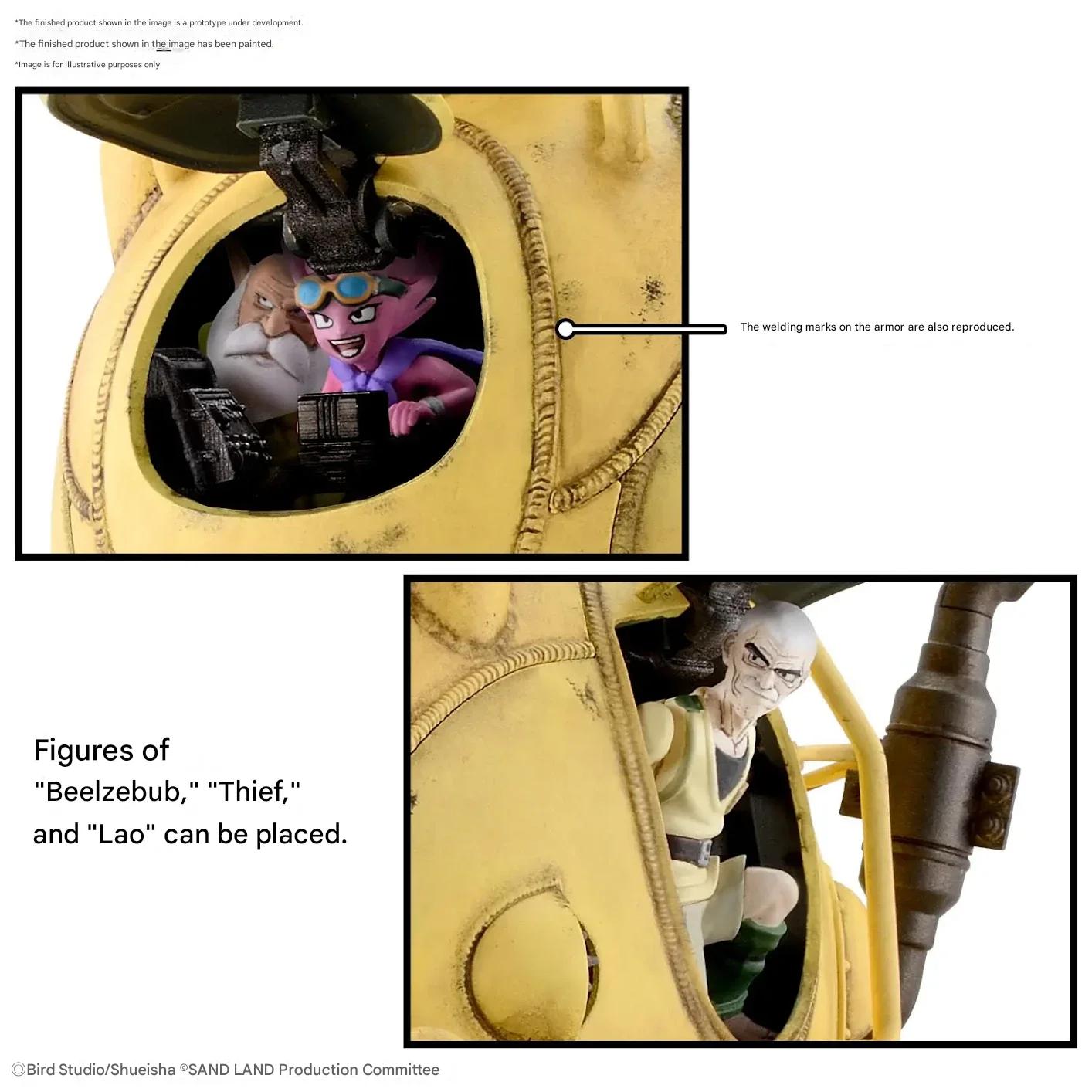 *The finished product shown in the image is a prototype under development.

*The finished product shown in the image has been painted.

*Image is for illustrative purposes only

The welding marks on the armor are also reproduced.

Figures of "Beelzebub," "Thief," and "Lao" can be placed.

©Bird Studio/Shueisha ©SAND LAND Production Committee